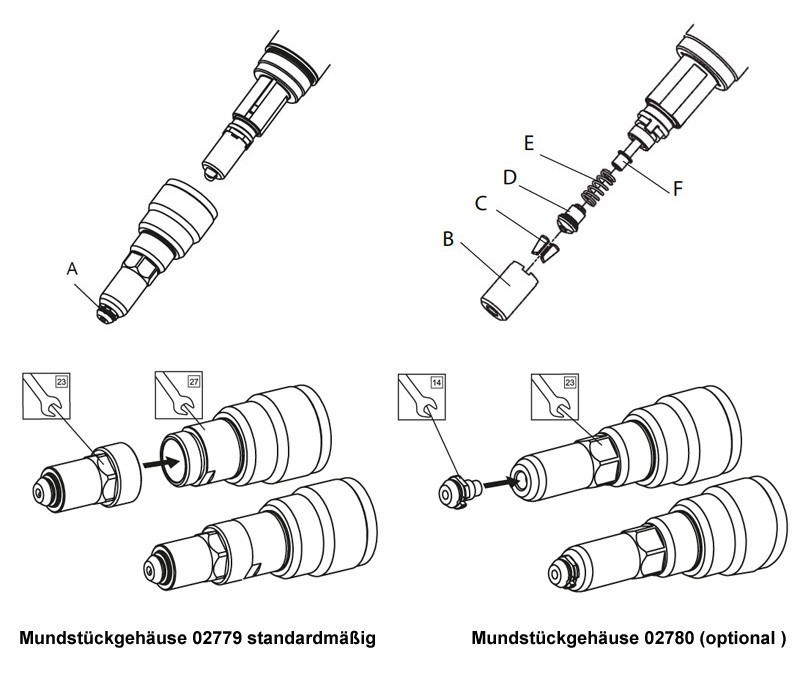 A

E
D
C
B
F

23
27

14
23

Mundstückgehäuse 02779 standardmäßig

Mundstückgehäuse 02780 (optional )